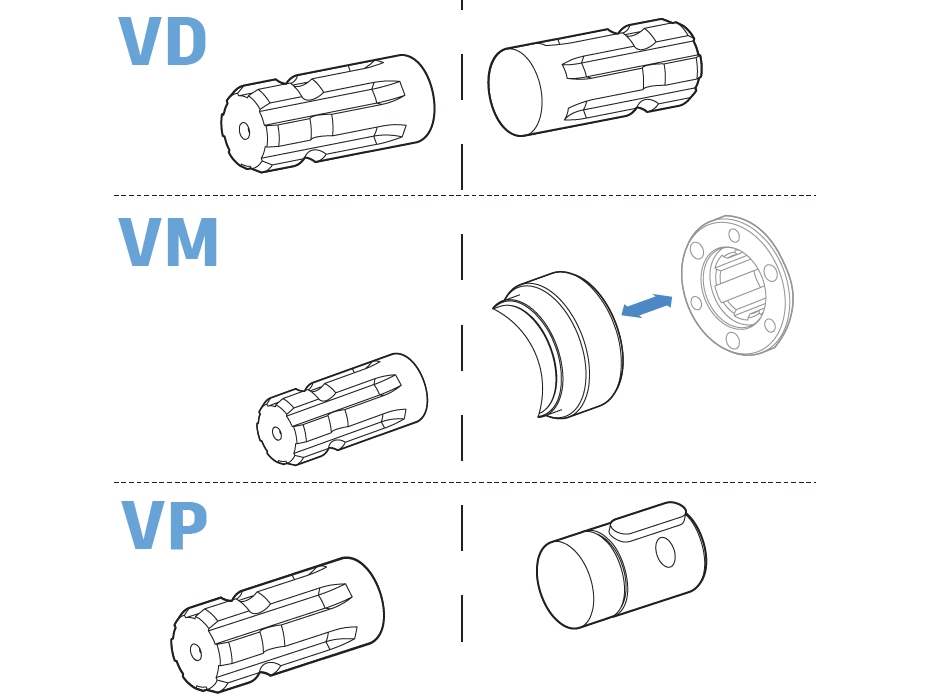 VD

VM

VP